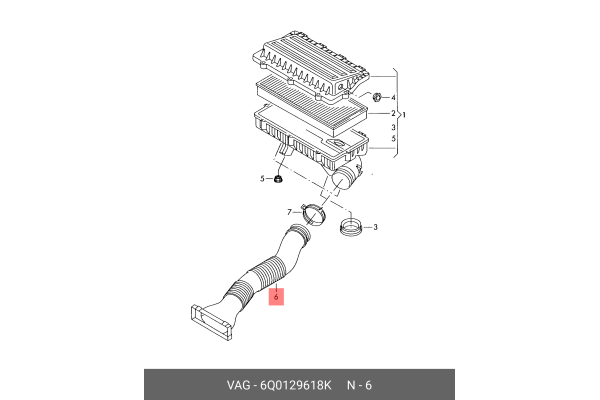 4
2
1
3
5
5
7
3
6

VAG - 6Q0129618K N - 6